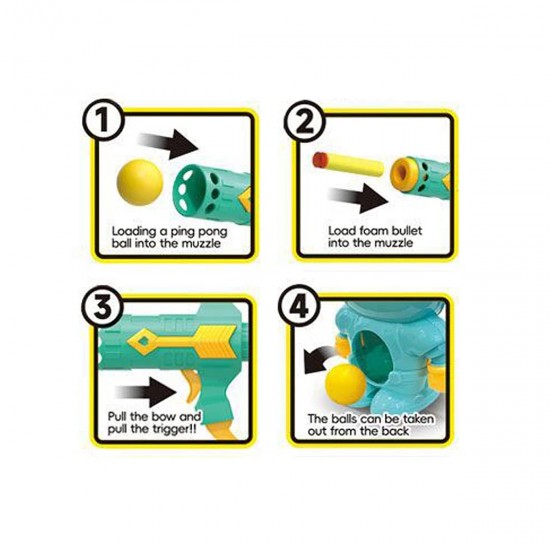 1

Loading a ping pong ball into the muzzle

2

Load foam bullet into the muzzle

3

Pull the bow and pull the trigger!!

4

The balls can be taken out from the back